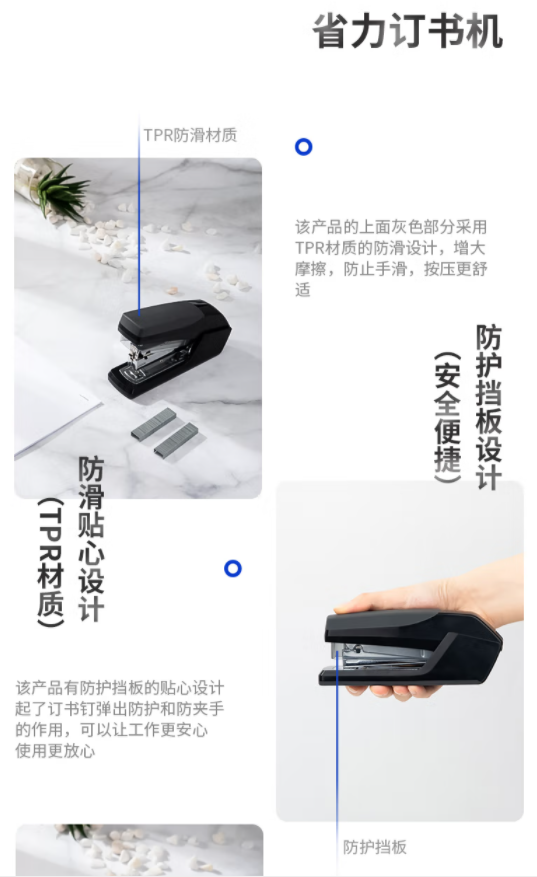 省力订书机

TPR防滑材质

该产品的上面灰色部分采用TPR材质的防滑设计，增大摩擦，防止手滑，按压更舒适

防护挡板设计
(安全便捷)

防滑贴心设计
(TPR材质)

该产品有防护挡板的贴心设计起了订书钉弹出防护和防夹手的作用，可以让工作更安心使用更放心

防护挡板